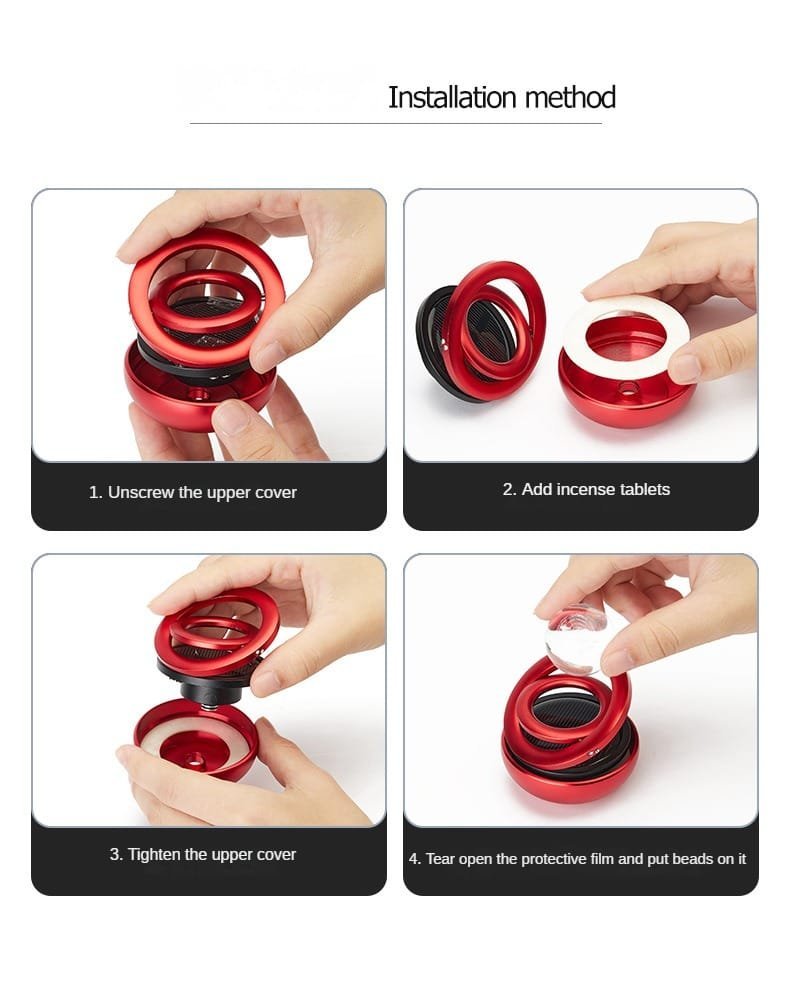 Installation method

1. Unscrew the upper cover

2. Add incense tablets

3. Tighten the upper cover

4. Tear open the protective film and put beads on it